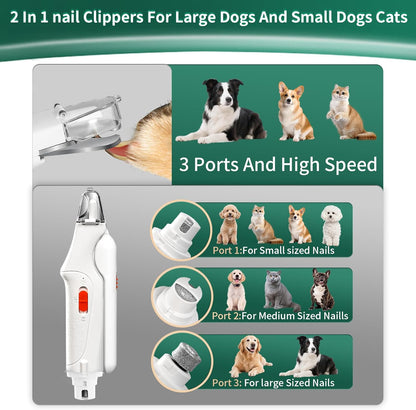 2 In 1 nail Clippers For Large Dogs And Small Dogs Cats

3 Ports And High Speed

Port 1:For Small sized Nails

Port 2:For Medium Sized Naills

Port 3: For large Sized Nails